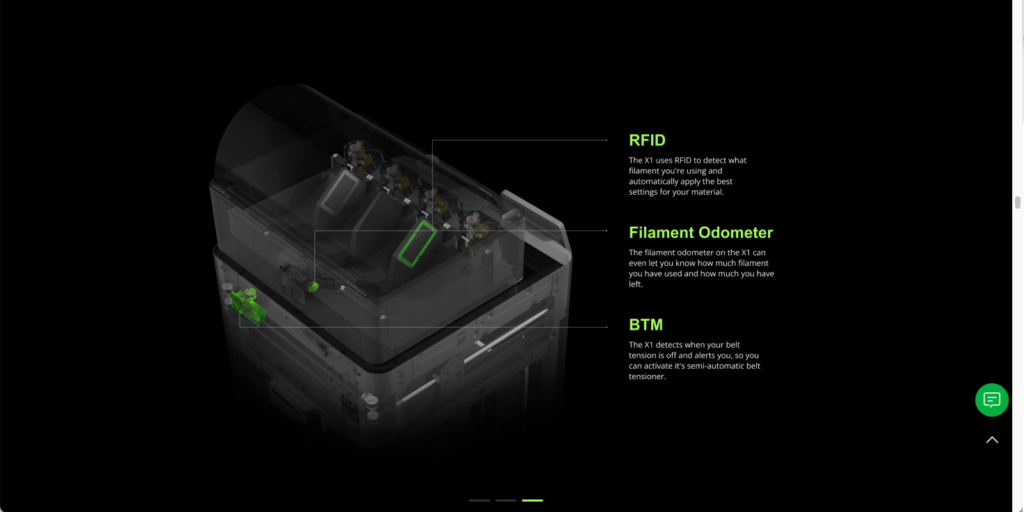 RFID

The X1 uses RFID to detect what filament you're using and automatically apply the best settings for your material.

Filament Odometer

The filament odometer on the X1 can even let you know how much filament you have used and how much you have left.

BTM

The X1 detects when your belt tension is off and alerts you, so you can activate it's semi-automatic belt tensioner.